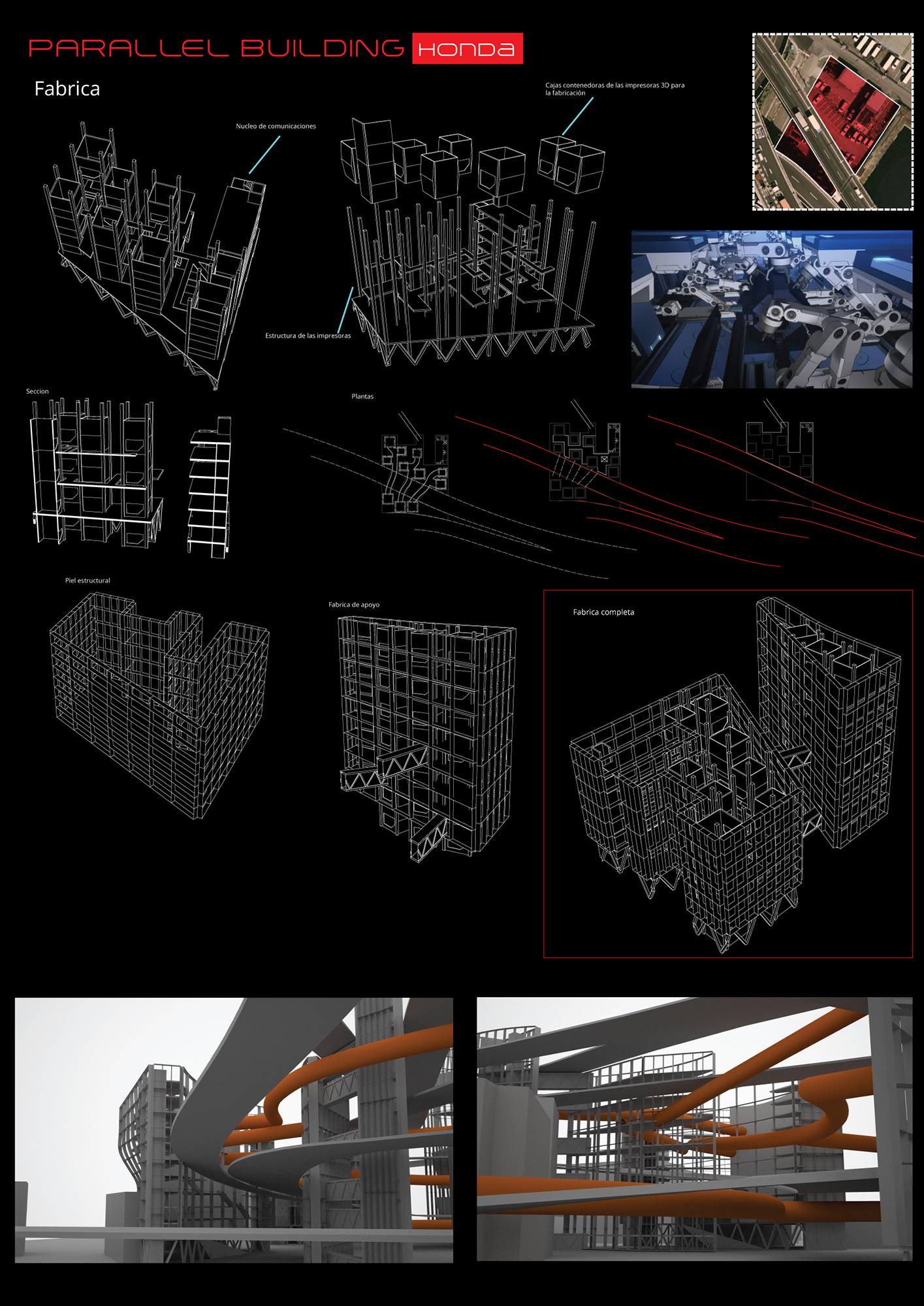 PARALLEL BUILDING HONDA

Fabrica

Nucleo de comunicaciones

Cajas contenedoras de las impresoras 3D para la fabricación

Estructura de las impresoras

Seccion

Plantas

Piel estructural

Fabrica de apoyo

Fabrica completa